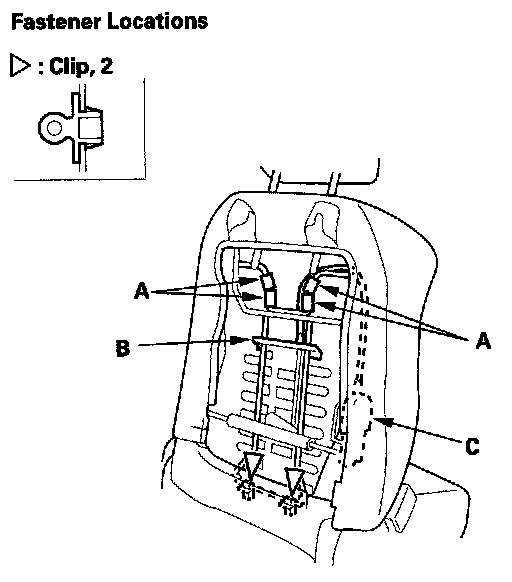 Fastener Locations

▷ : Clip, 2

A

A

B

C