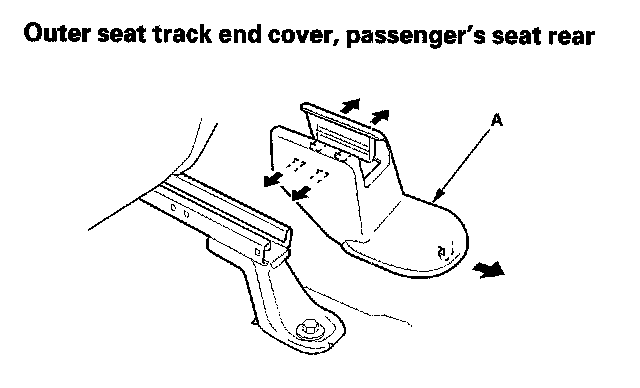 Outer seat track end cover, passenger's seat rear

A