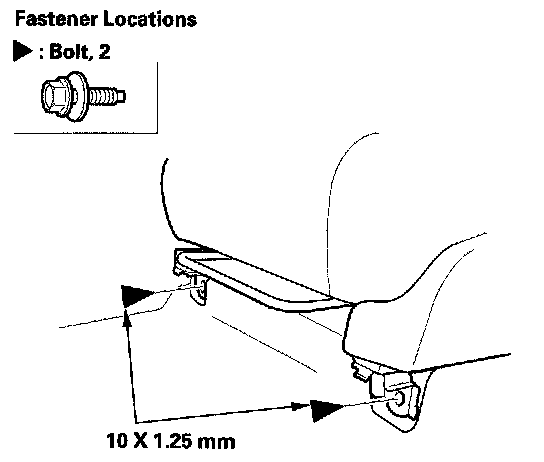 Fastener Locations

▶ : Bolt, 2

10 X 1.25 mm