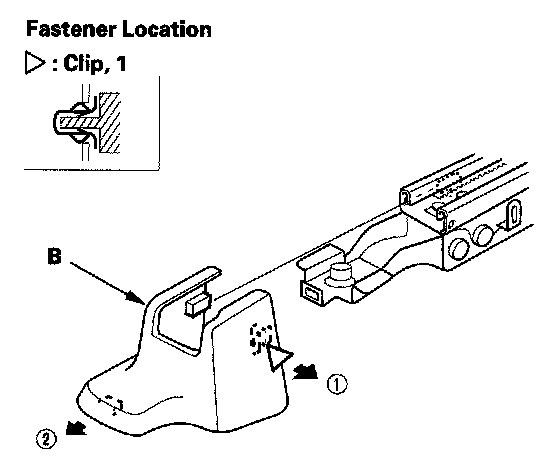 Fastener Location

▷ : Clip, 1

B

①

②