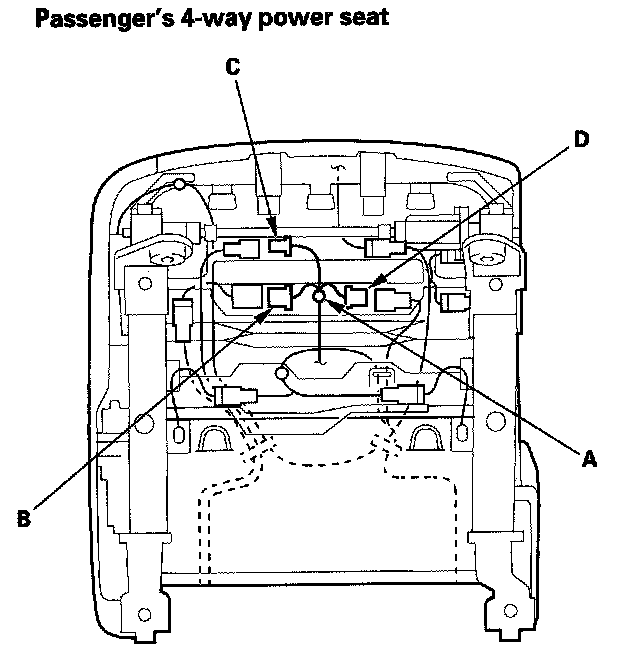 Passenger's 4-way power seat

C

D

A

B