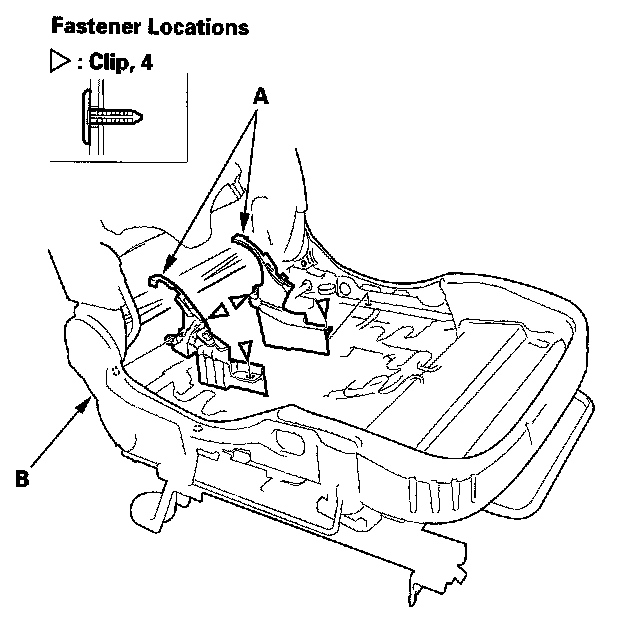 Fastener Locations

▷ : Clip, 4

A

B