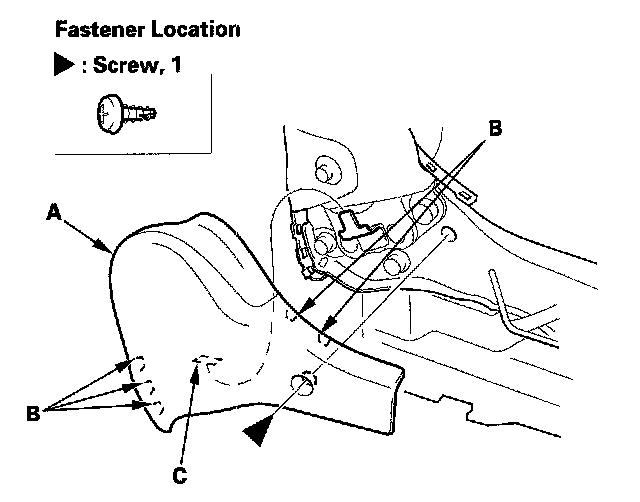 Fastener Location

▶ : Screw, 1

B

A

B

C