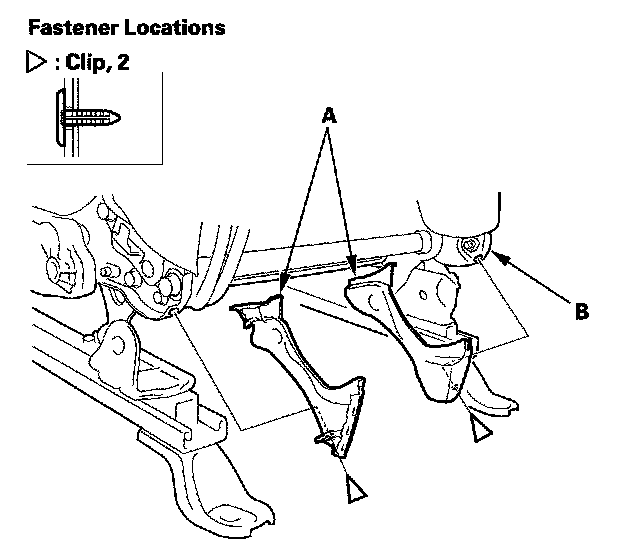 Fastener Locations

▷ : Clip, 2

A

B