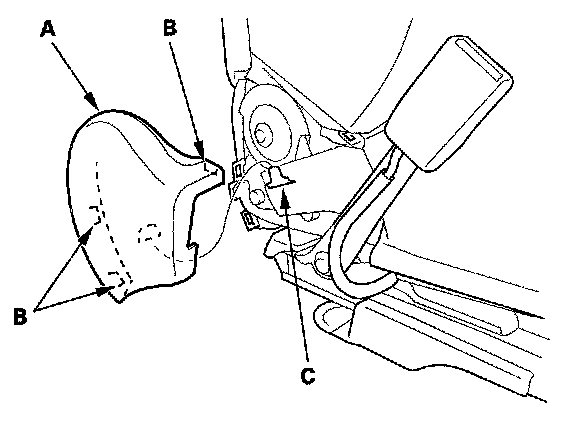 A
B
B
C