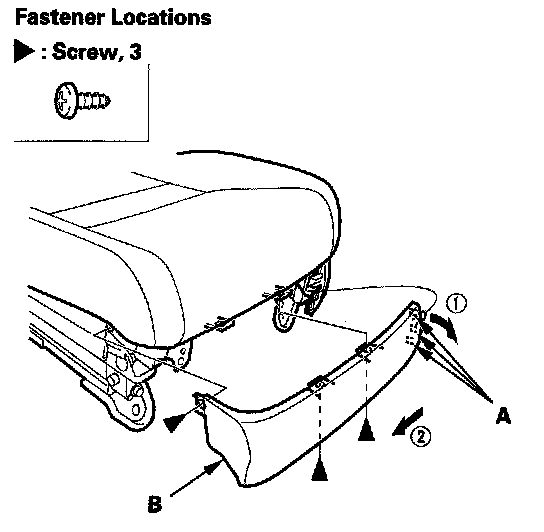 Fastener Locations

▶ : Screw, 3

①

A

②

B