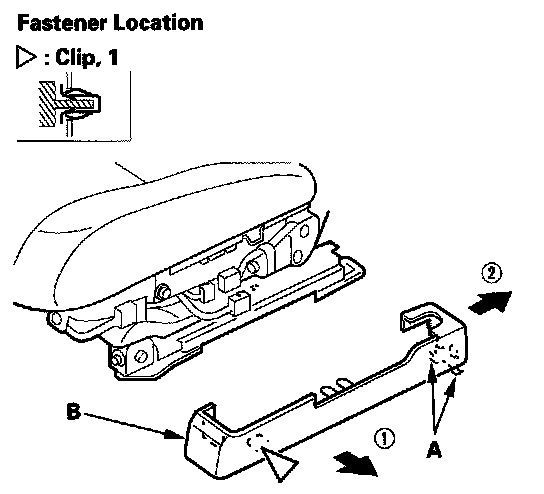 Fastener Location

▷ : Clip, 1

②

B

①

A