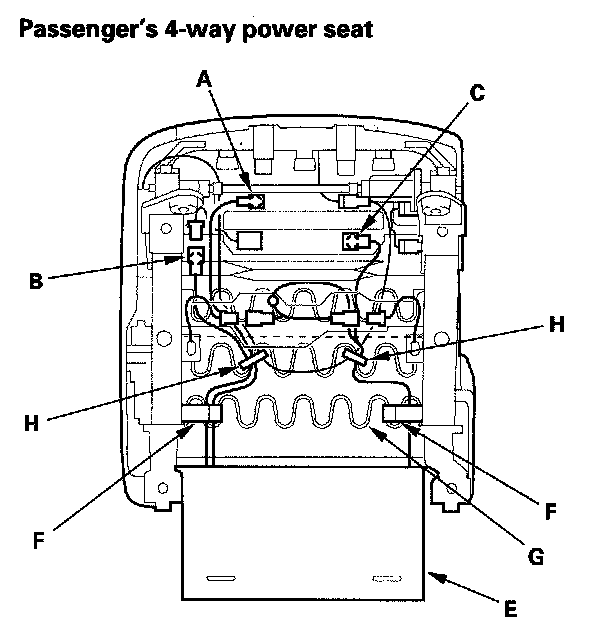 Passenger's 4-way power seat

A

C

B

H

H

F

F

G

E