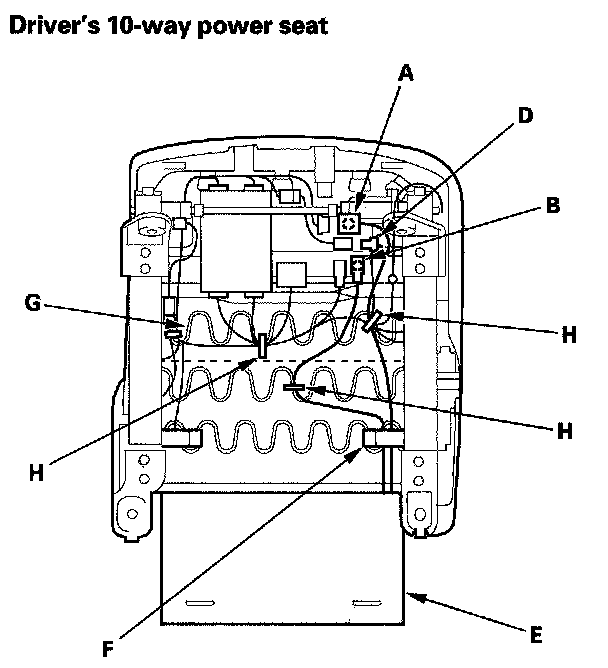 Driver's 10-way power seat

A

D

B

G

H

H

H

F

E