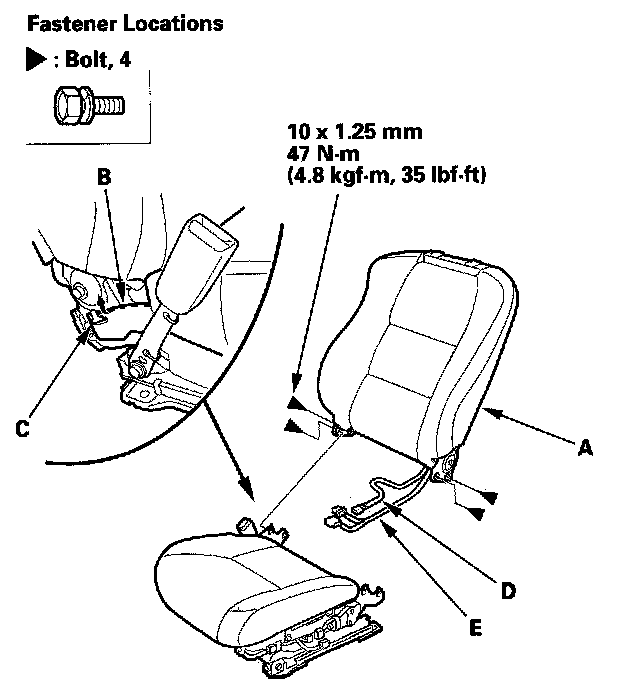 Fastener Locations

▶ : Bolt, 4

10 x 1.25 mm
47 N·m
(4.8 kgf·m, 35 lbf·ft)

B

C

A

D

E