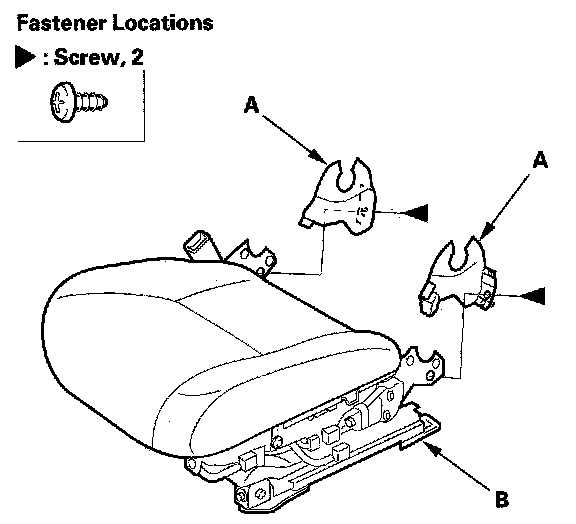 Fastener Locations

▶ : Screw, 2

A

A

B