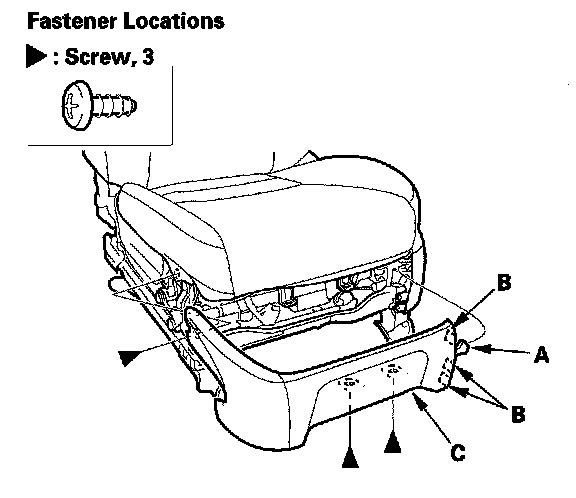 Fastener Locations

▶ : Screw, 3

B

A

B

C