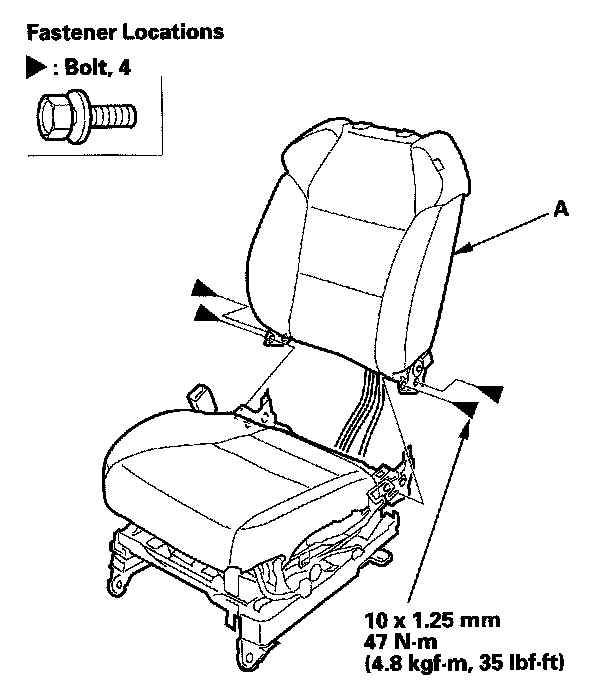 Fastener Locations

▶ : Bolt, 4

A

10 x 1.25 mm
47 N·m
(4.8 kgf·m, 35 lbf·ft)