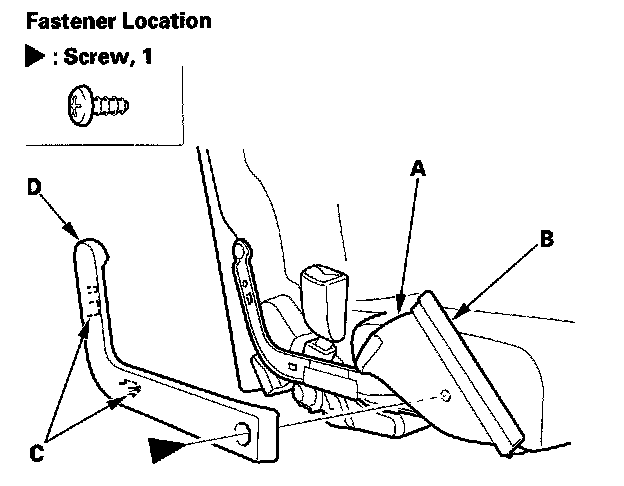 Fastener Location

▶ : Screw, 1

D

A

B

C