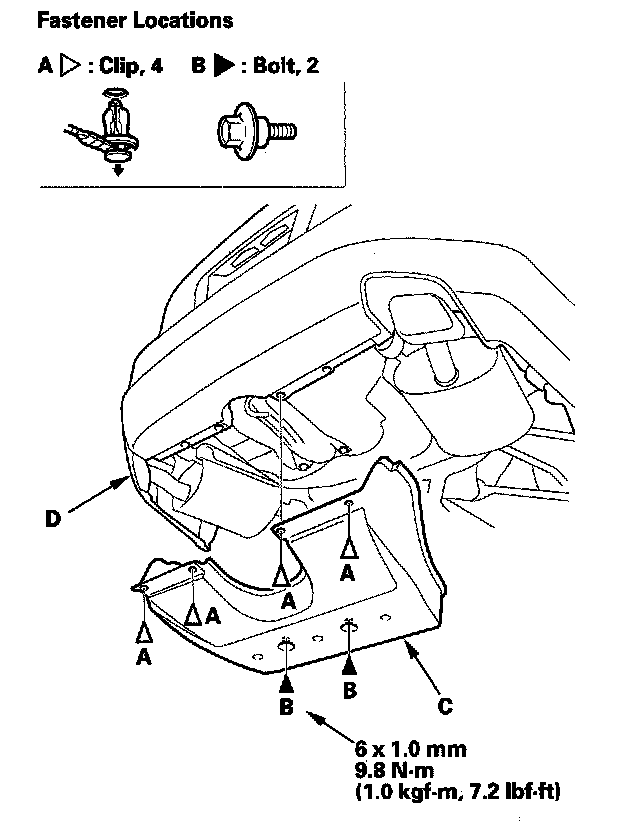 Fastener Locations

A ▷ : Clip, 4 B ▶ : Bolt, 2

D

A

A

A

A

B

B

C

6 x 1.0 mm
9.8 N·m
(1.0 kgf·m, 7.2 lbf·ft)