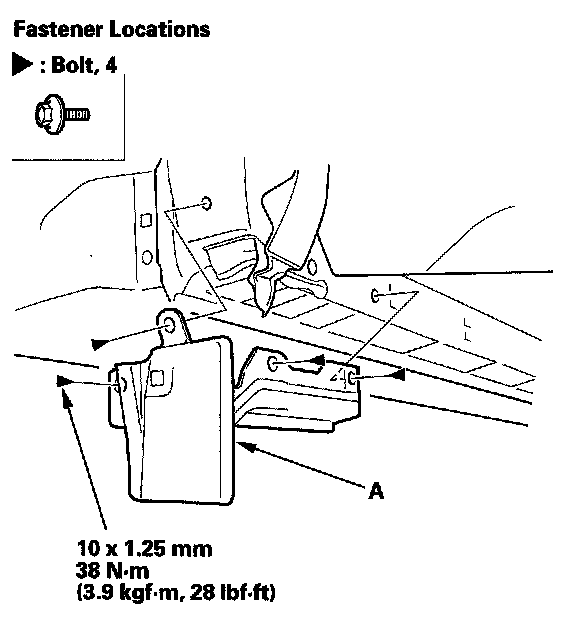 Fastener Locations

▶ : Bolt, 4

A

10 x 1.25 mm
38 N·m
(3.9 kgf·m, 28 lbf·ft)