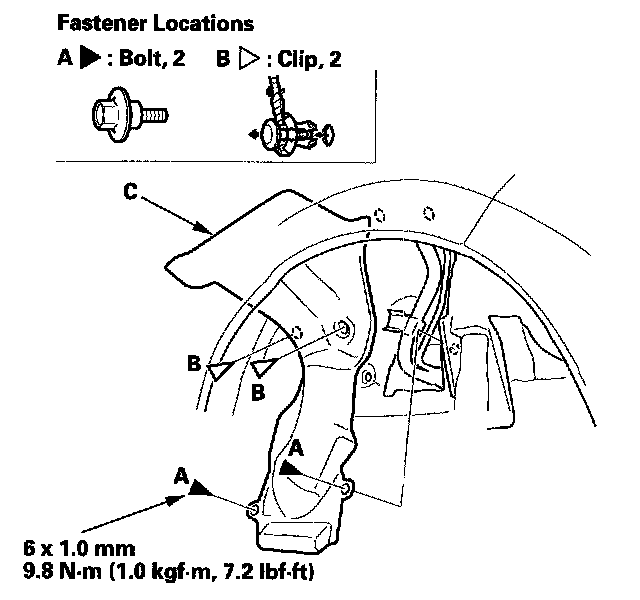 Fastener Locations

A ▶ : Bolt, 2     B ▷ : Clip, 2

C

B

B

A

A

6 x 1.0 mm
9.8 N·m (1.0 kgf·m, 7.2 lbf·ft)