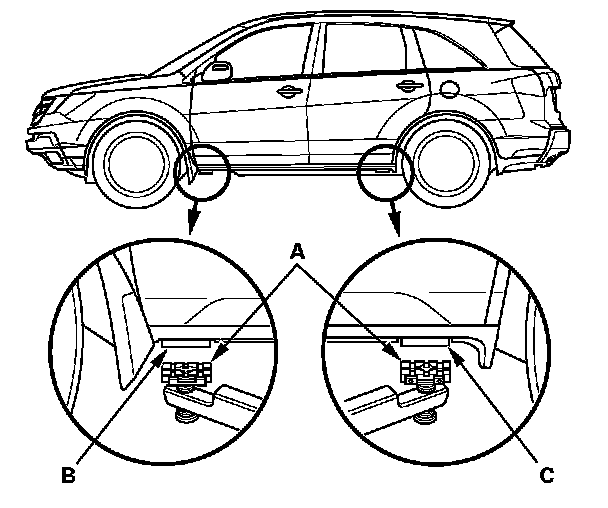 A
B
C