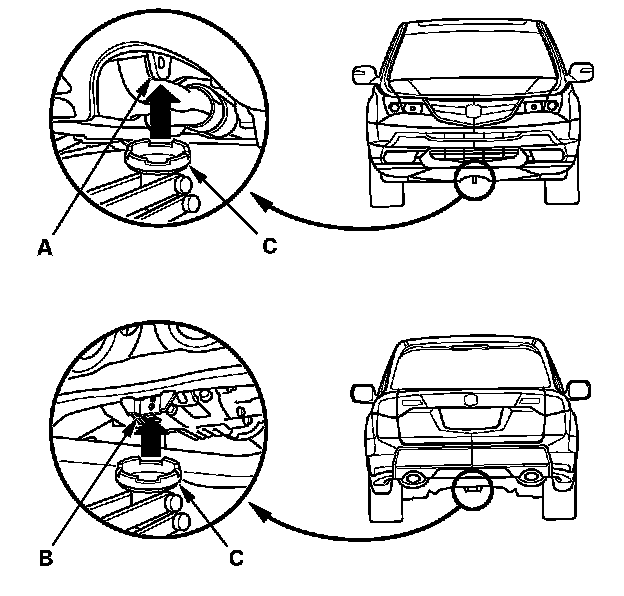 A
C
B
C