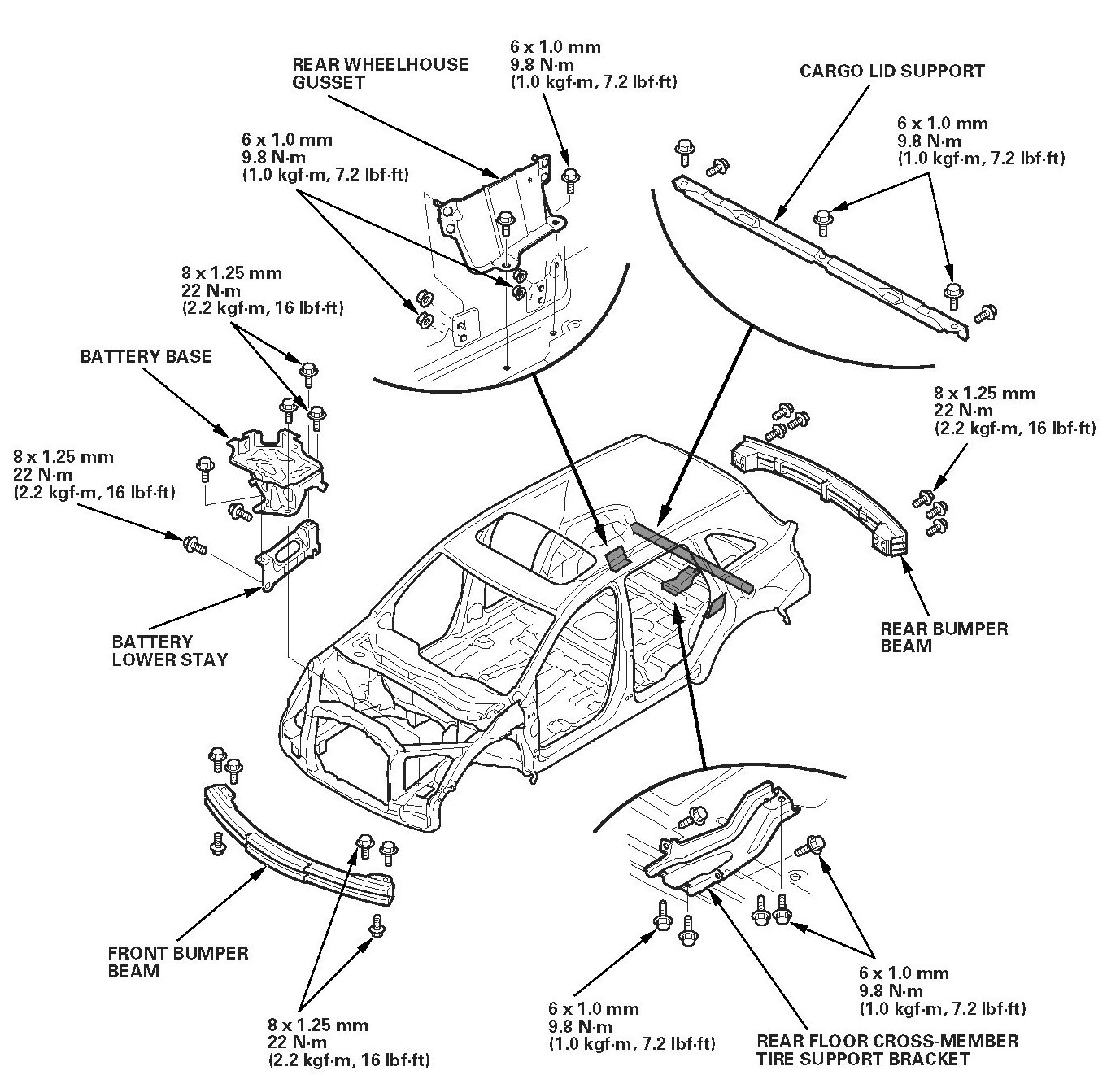 REAR WHEELHOUSE GUSSET

6 x 1.0 mm
9.8 N·m
(1.0 kgf·m, 7.2 lbf·ft)

CARGO LID SUPPORT

6 x 1.0 mm
9.8 N·m
(1.0 kgf·m, 7.2 lbf·ft)

6 x 1.0 mm
9.8 N·m
(1.0 kgf·m, 7.2 lbf·ft)

8 x 1.25 mm
22 N·m
(2.2 kgf·m, 16 lbf·ft)

BATTERY BASE

8 x 1.25 mm
22 N·m
(2.2 kgf·m, 16 lbf·ft)

8 x 1.25 mm
22 N·m
(2.2 kgf·m, 16 lbf·ft)

BATTERY LOWER STAY

REAR BUMPER BEAM

FRONT BUMPER BEAM

8 x 1.25 mm
22 N·m
(2.2 kgf·m, 16 lbf·ft)

6 x 1.0 mm
9.8 N·m
(1.0 kgf·m, 7.2 lbf·ft)

6 x 1.0 mm
9.8 N·m
(1.0 kgf·m, 7.2 lbf·ft)

REAR FLOOR CROSS-MEMBER TIRE SUPPORT BRACKET