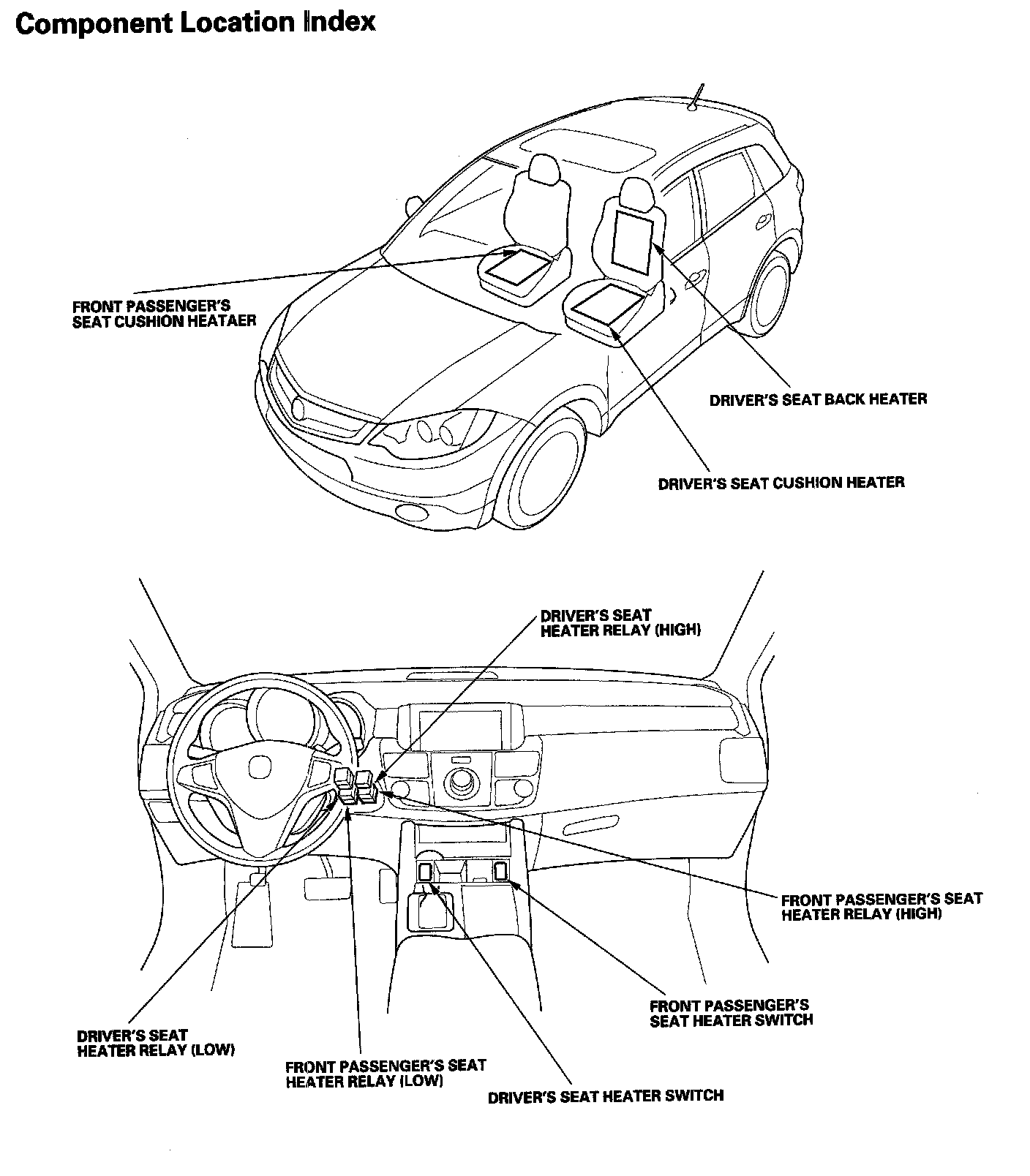 Component Location Index

FRONT PASSENGER'S SEAT CUSHION HEATAER

DRIVER'S SEAT BACK HEATER

DRIVER'S SEAT CUSHION HEATER

DRIVER'S SEAT HEATER RELAY (HIGH)

FRONT PASSENGER'S SEAT HEATER RELAY (HIGH)

FRONT PASSENGER'S SEAT HEATER SWITCH

DRIVER'S SEAT HEATER RELAY (LOW)

FRONT PASSENGER'S SEAT HEATER RELAY (LOW)

DRIVER'S SEAT HEATER SWITCH