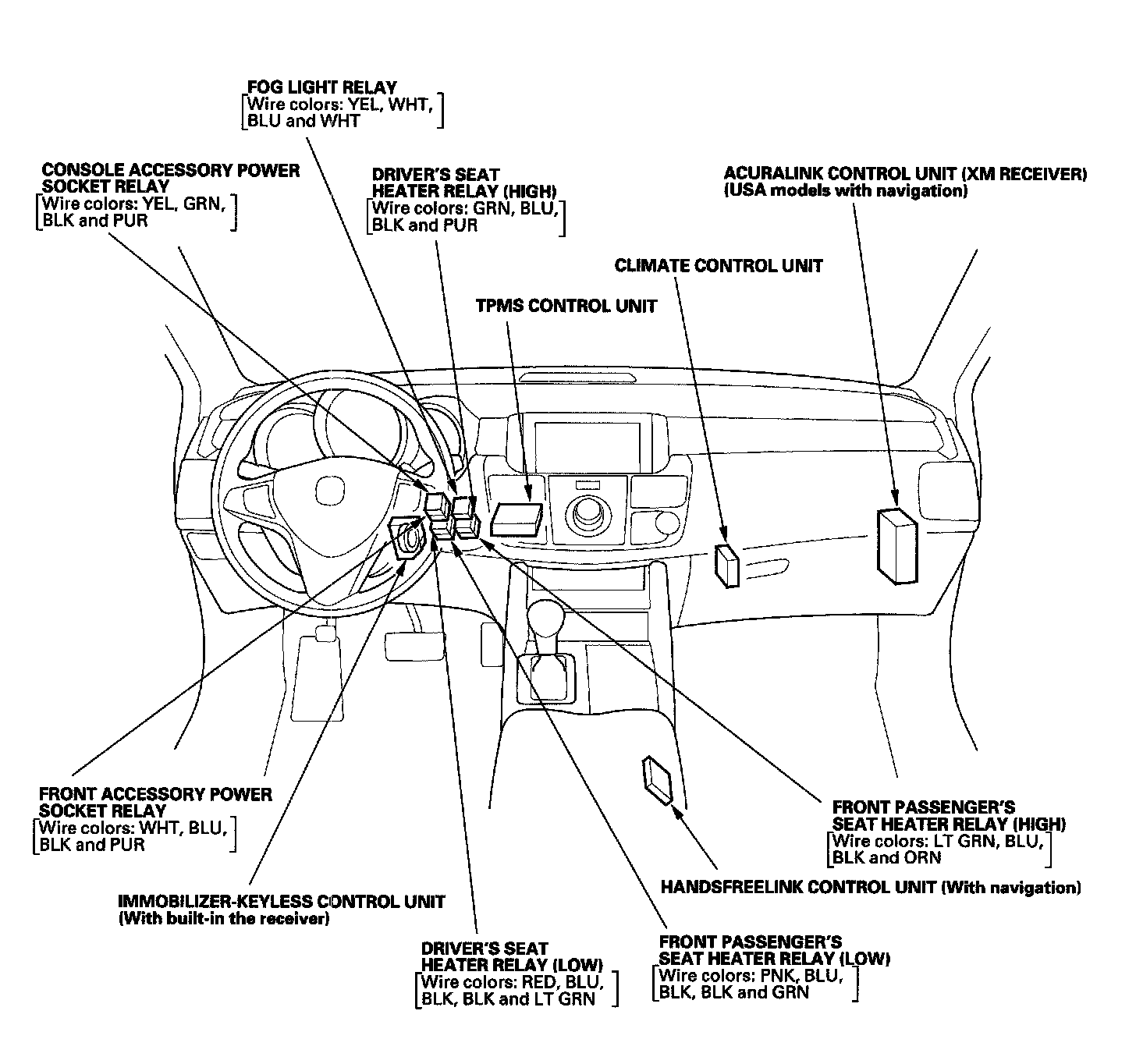 FOG LIGHT RELAY
[Wire colors: YEL, WHT, BLU and WHT]

CONSOLE ACCESSORY POWER SOCKET RELAY
[Wire colors: YEL, GRN, BLK and PUR]

DRIVER'S SEAT HEATER RELAY (HIGH)
[Wire colors: GRN, BLU, BLK and PUR]

ACURALINK CONTROL UNIT (XM RECEIVER)
(USA models with navigation)

CLIMATE CONTROL UNIT

TPMS CONTROL UNIT

FRONT ACCESSORY POWER SOCKET RELAY
[Wire colors: WHT, BLU, BLK and PUR]

FRONT PASSENGER'S SEAT HEATER RELAY (HIGH)
[Wire colors: LT GRN, BLU, BLK and ORN]

HANDSFREELINK CONTROL UNIT (With navigation)

IMMOBILIZER-KEYLESS CONTROL UNIT
(With built-in the receiver)

DRIVER'S SEAT HEATER RELAY (LOW)
[Wire colors: RED, BLU, BLK, BLK and LT GRN]

FRONT PASSENGER'S SEAT HEATER RELAY (LOW)
[Wire colors: PNK, BLU, BLK, BLK and GRN]