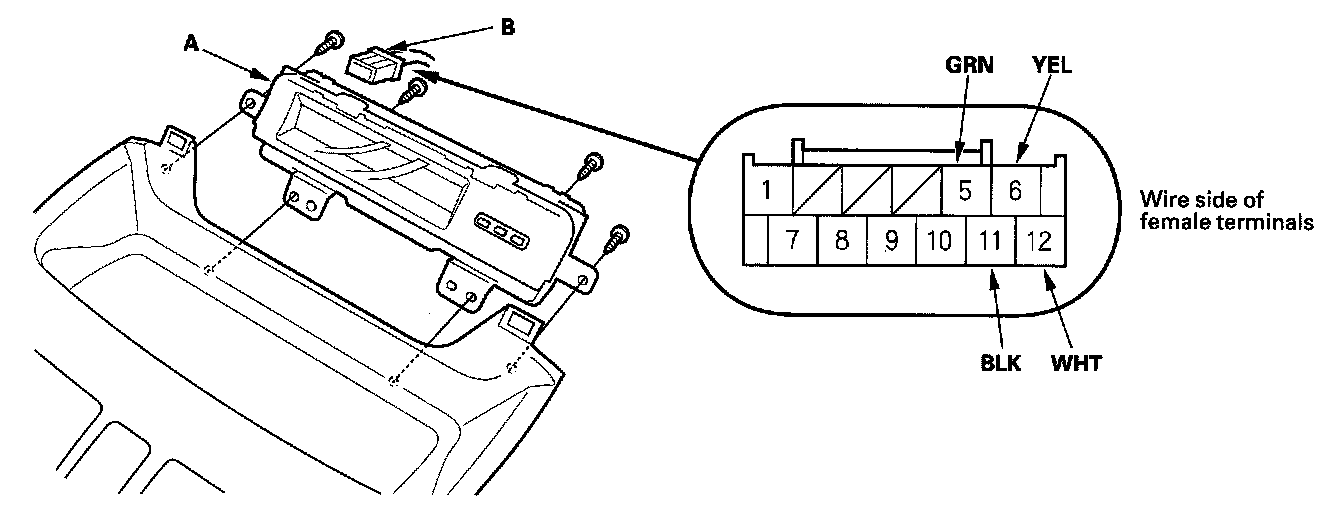 A

B

GRN

YEL

1

5

6

7

8

9

10

11

12

Wire side of female terminals

BLK

WHT