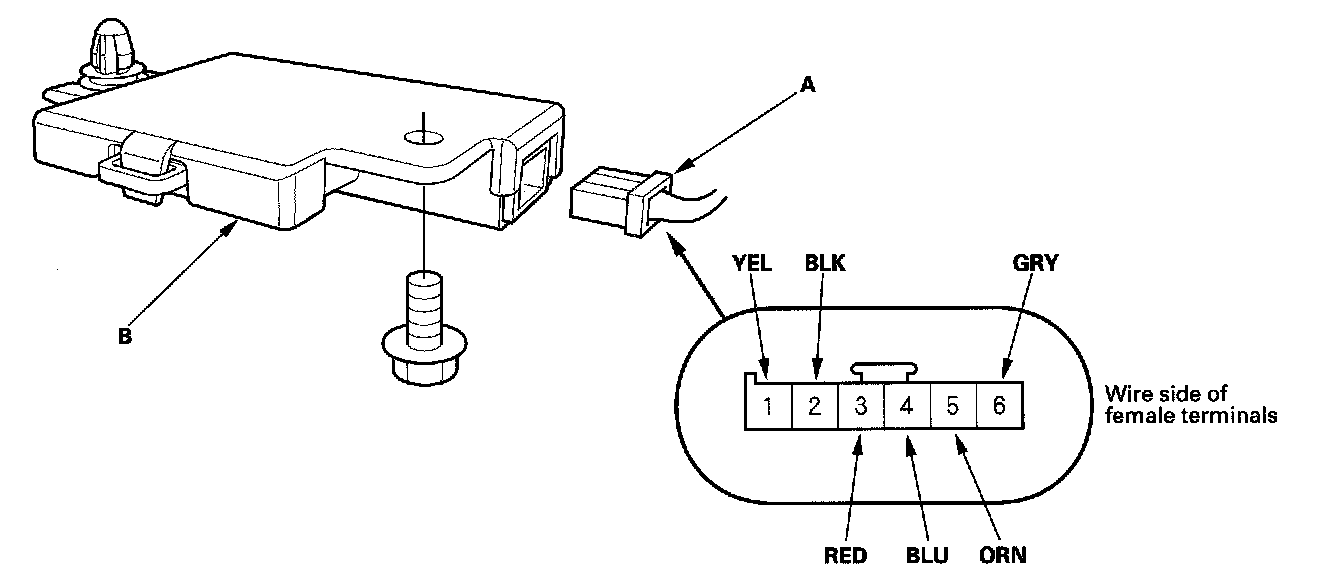 A

B

YEL BLK GRY

1 2 3 4 5 6

Wire side of female terminals

RED BLU ORN