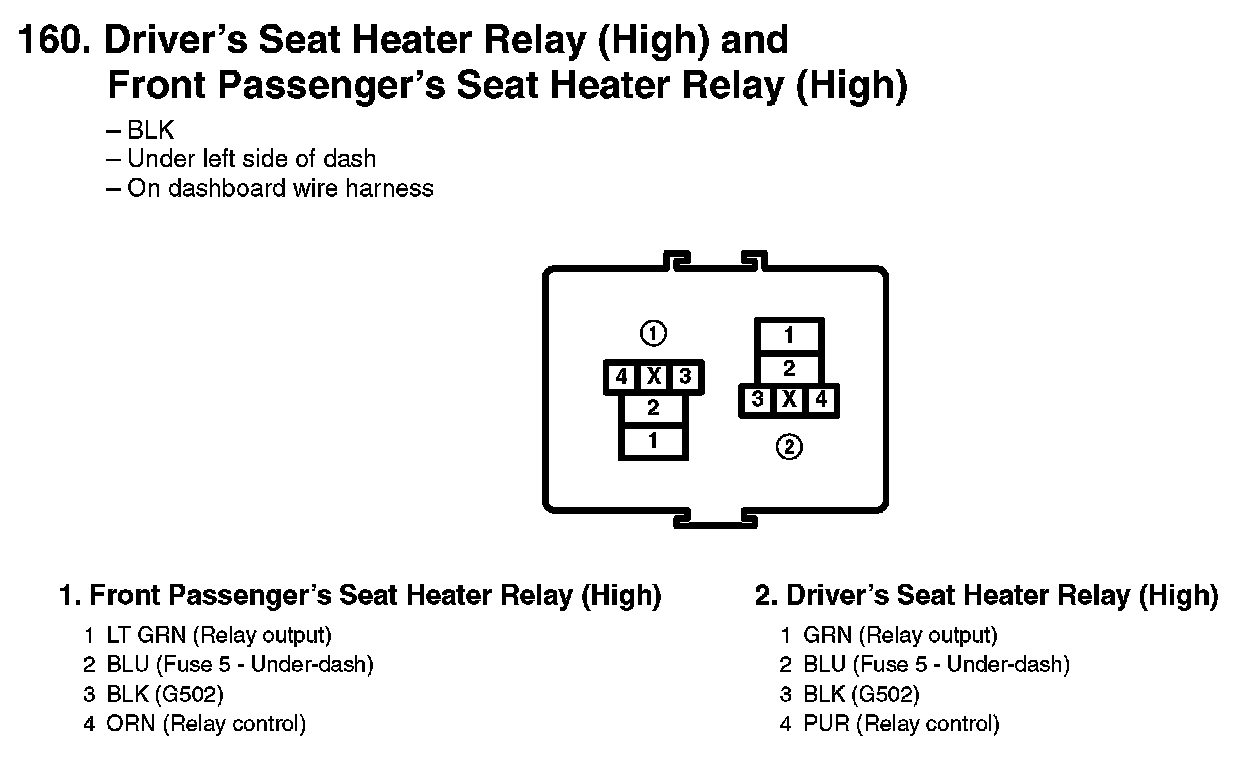 160. Driver's Seat Heater Relay (High) and Front Passenger's Seat Heater Relay (High)

– BLK
– Under left side of dash
– On dashboard wire harness

①
4 X 3
2
1

1
2
3 X 4
②

1. Front Passenger's Seat Heater Relay (High)
1 LT GRN (Relay output)
2 BLU (Fuse 5 - Under-dash)
3 BLK (G502)
4 ORN (Relay control)

2. Driver's Seat Heater Relay (High)
1 GRN (Relay output)
2 BLU (Fuse 5 - Under-dash)
3 BLK (G502)
4 PUR (Relay control)