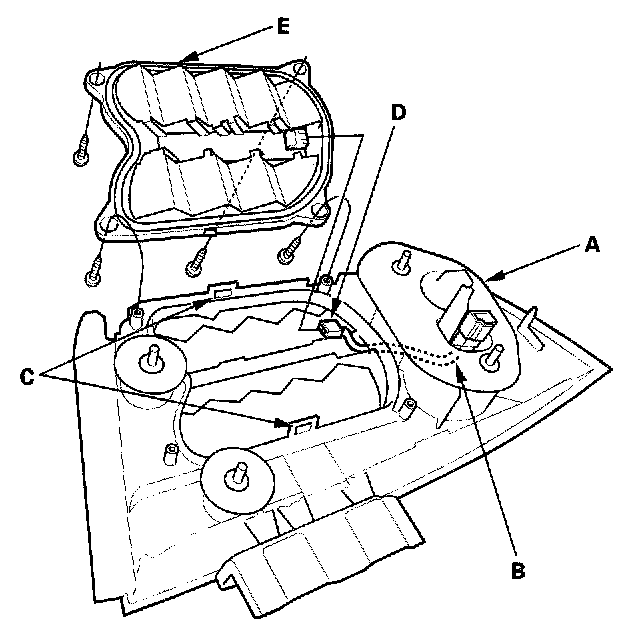 E
D
A
C
B