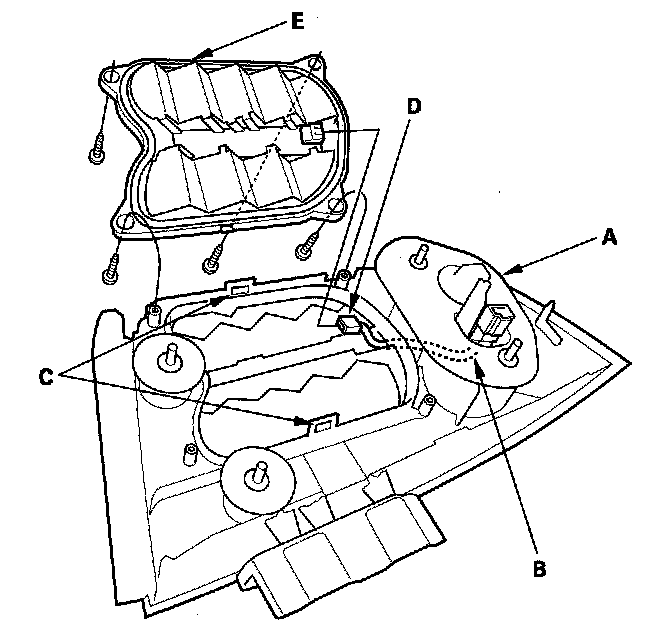 E
D
A
C
B