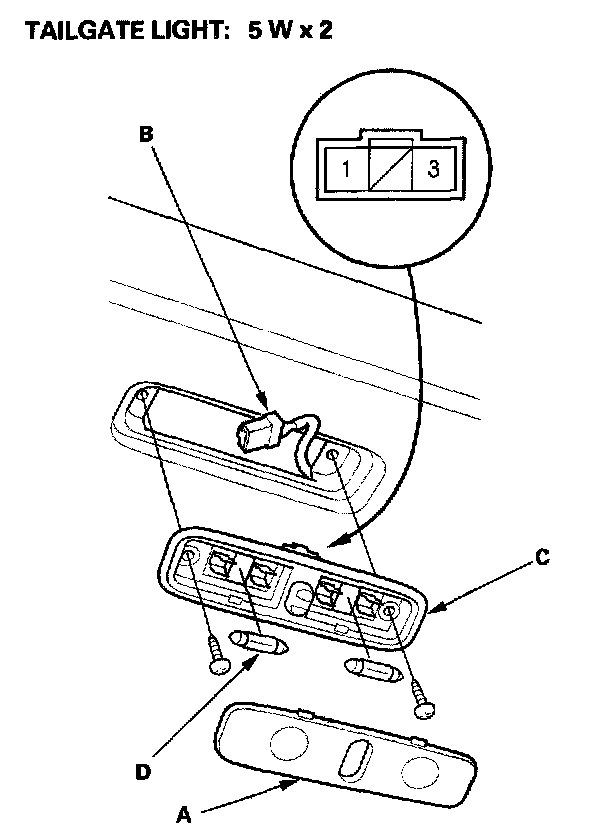 TAILGATE LIGHT: 5 W x 2

B

1

3

C

D

A