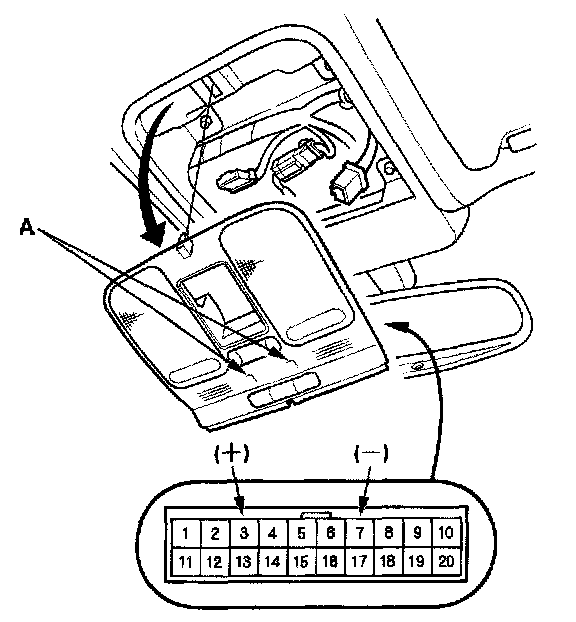 A

(+)

(−)

| 1 | 2 | 3 | 4 | 5 | 6 | 7 | 8 | 9 | 10 |
|---|---|---|---|---|---|---|---|---|---|
| 11 | 12 | 13 | 14 | 15 | 16 | 17 | 18 | 19 | 20 |