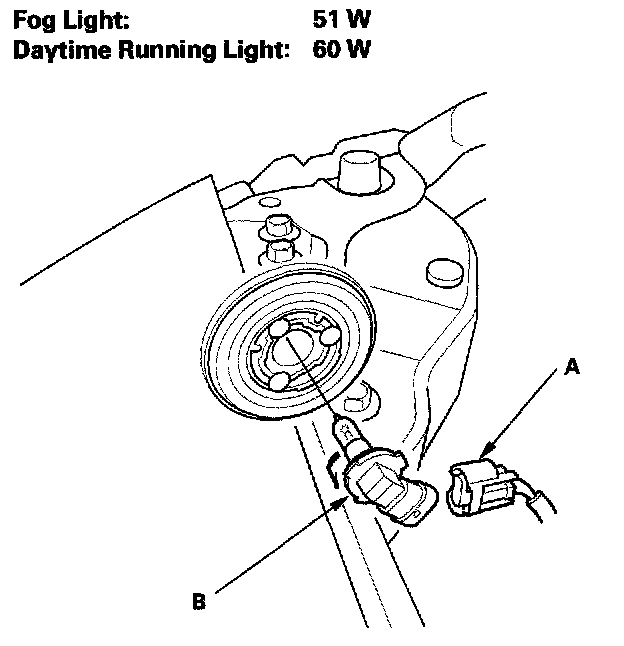 Fog Light: 51 W
Daytime Running Light: 60 W

A

B