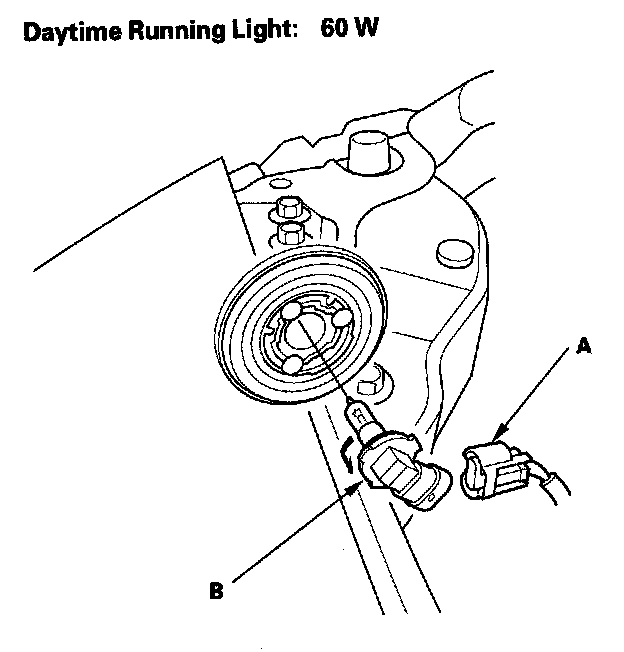 Daytime Running Light: 60 W

A

B