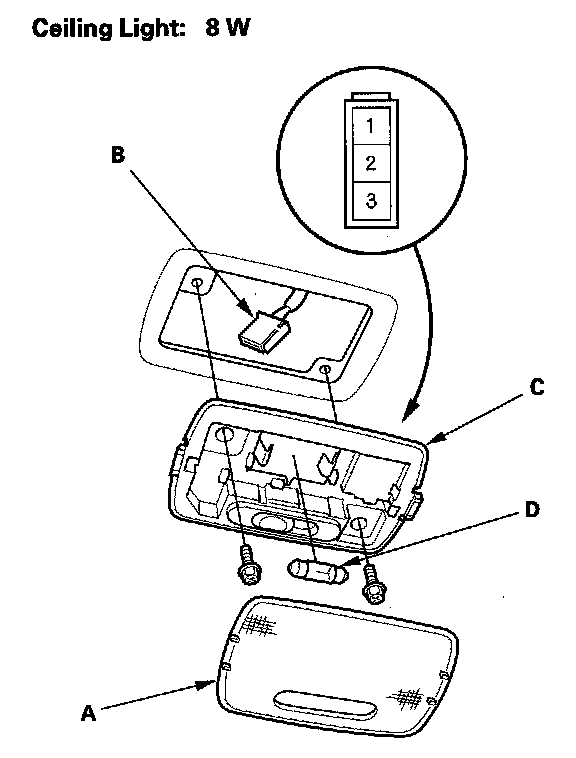 Ceiling Light: 8 W

1
2
3

B

C

D

A