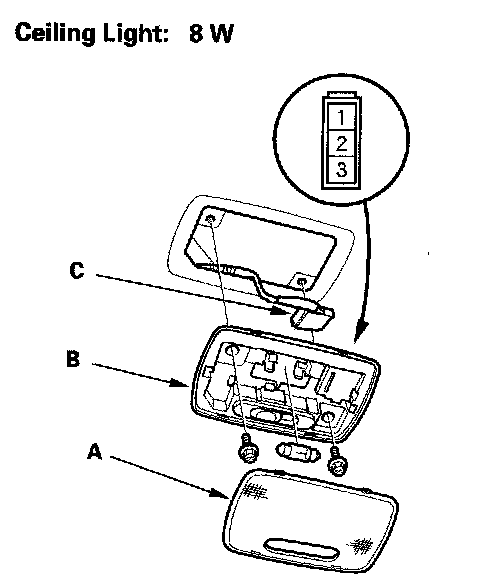 Ceiling Light: 8 W

1
2
3

C

B

A