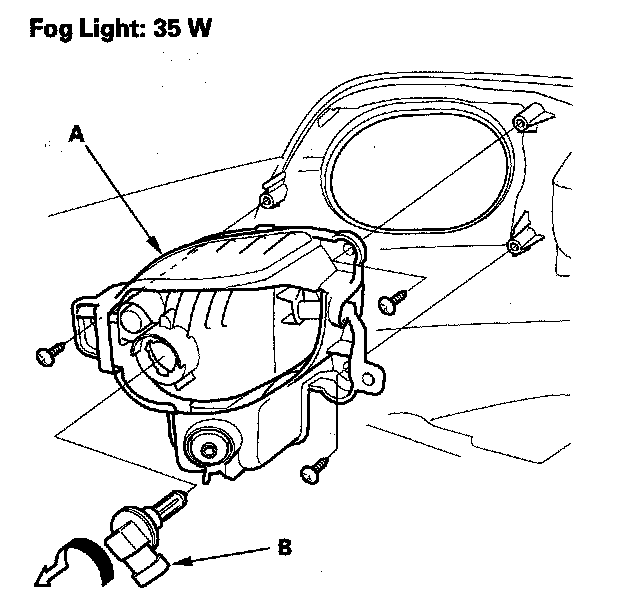 Fog Light: 35 W

A

B