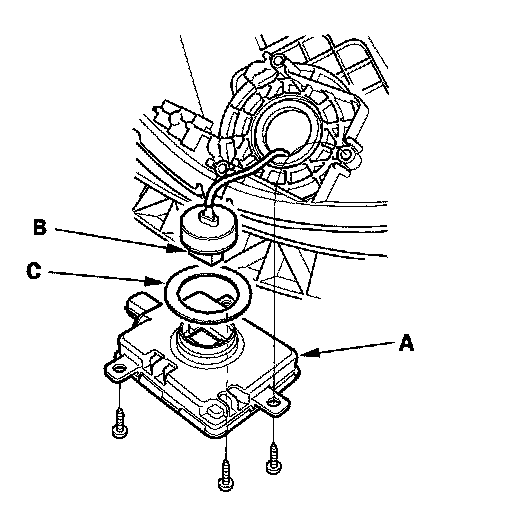 B
C
A