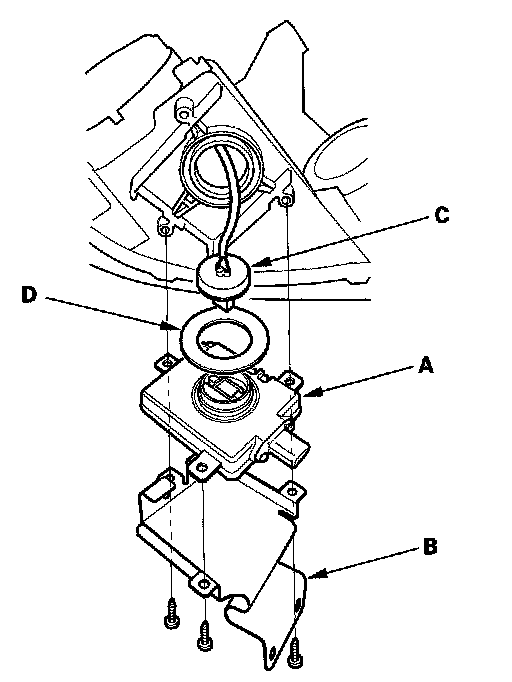 C
D
A
B