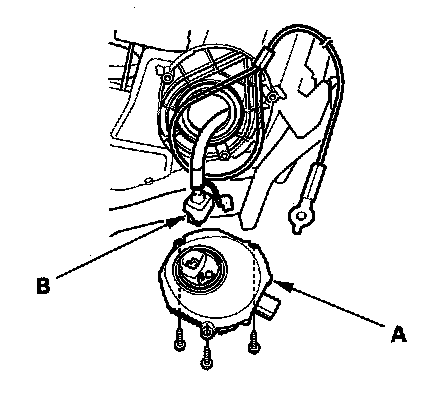 B

A