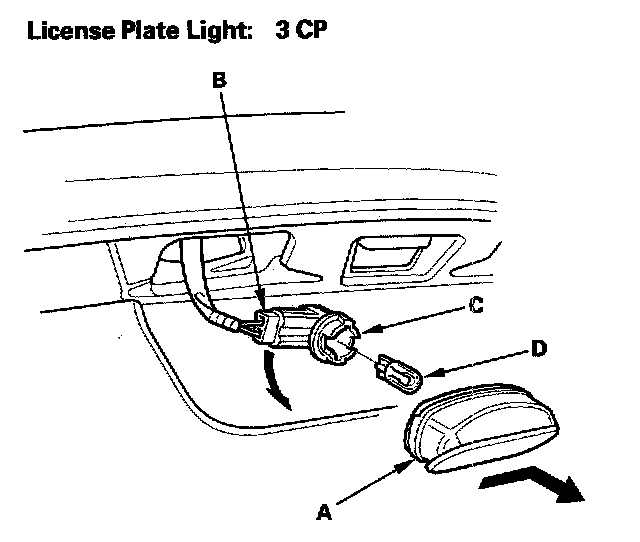 License Plate Light: 3 CP

B

C

D

A