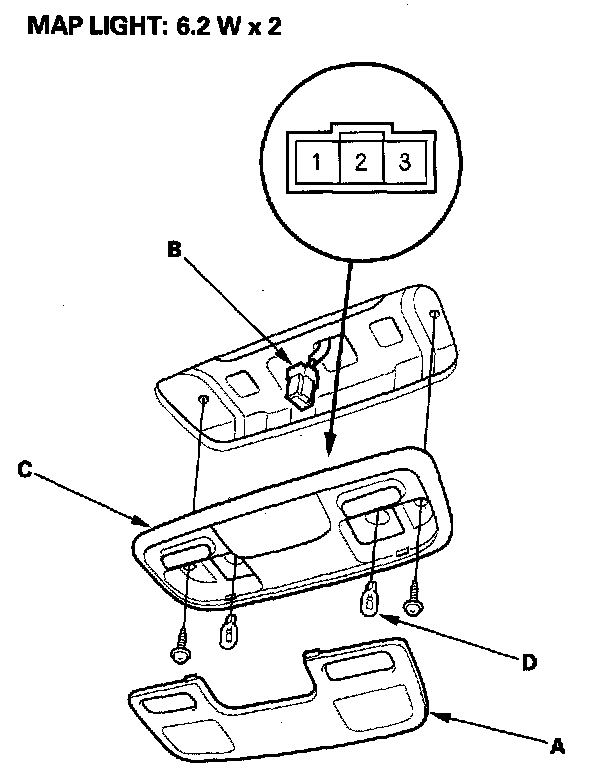 MAP LIGHT: 6.2 W x 2

1 2 3

B

C

D

A