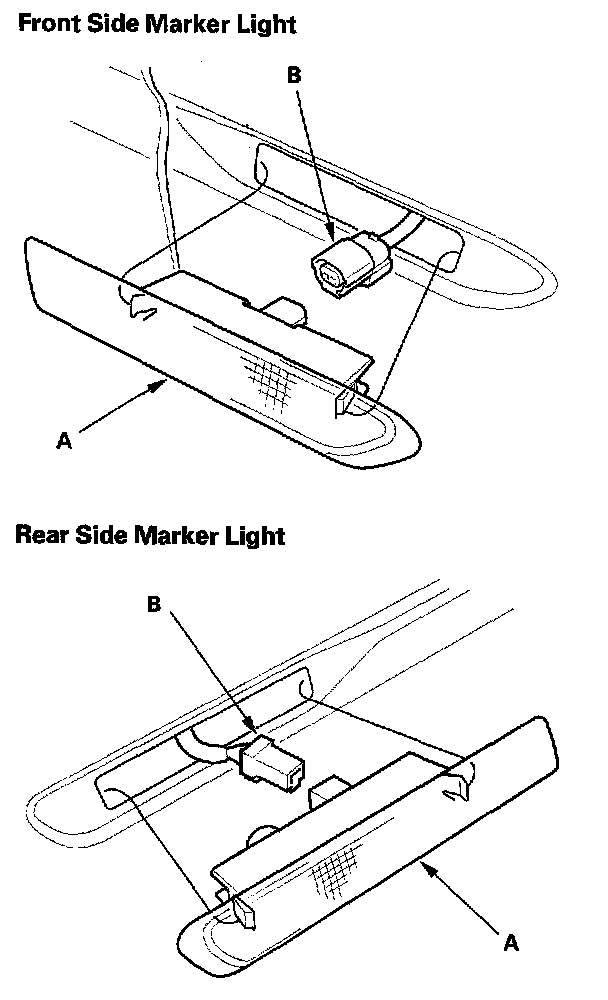 Front Side Marker Light

B

A

Rear Side Marker Light

B

A