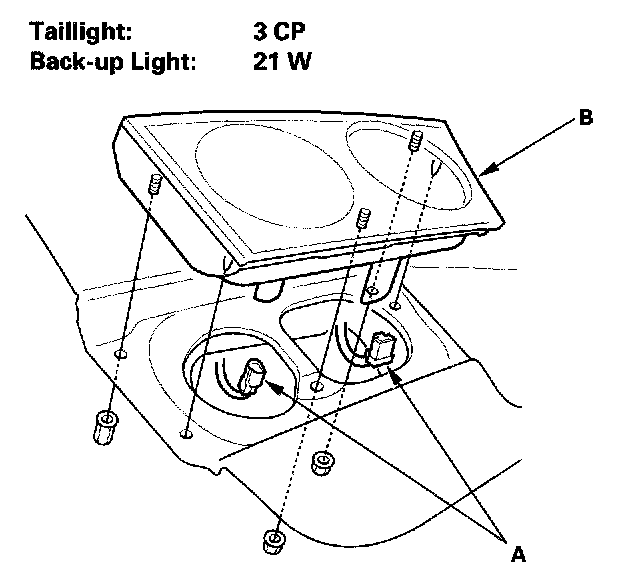 Taillight: 3 CP
Back-up Light: 21 W

B

A