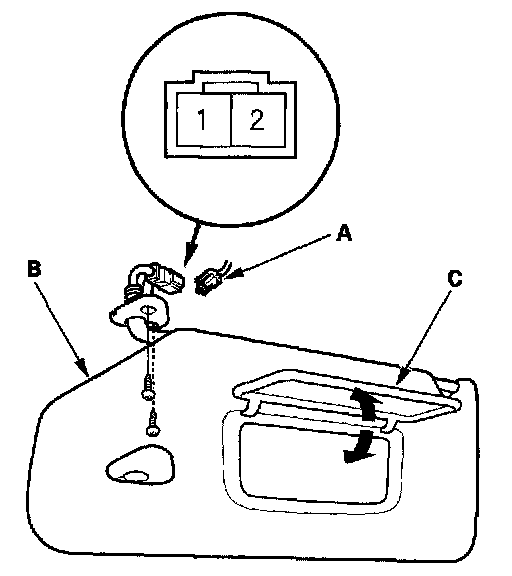 1 2

A

B

C