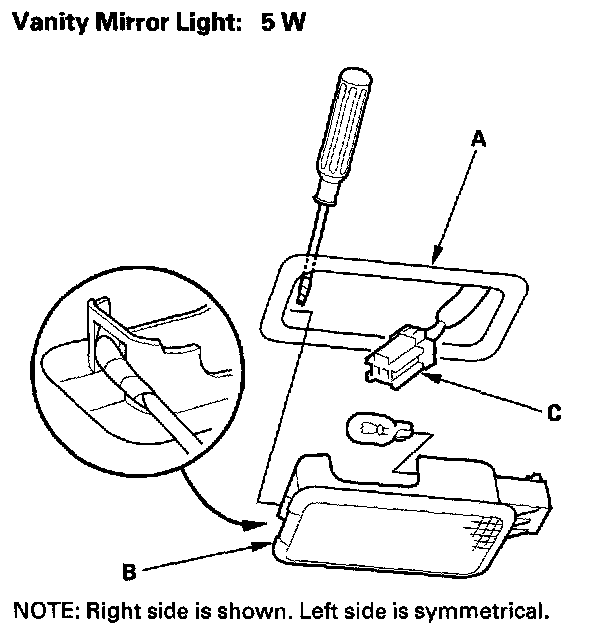 Vanity Mirror Light: 5 W

A

C

B

NOTE: Right side is shown. Left side is symmetrical.