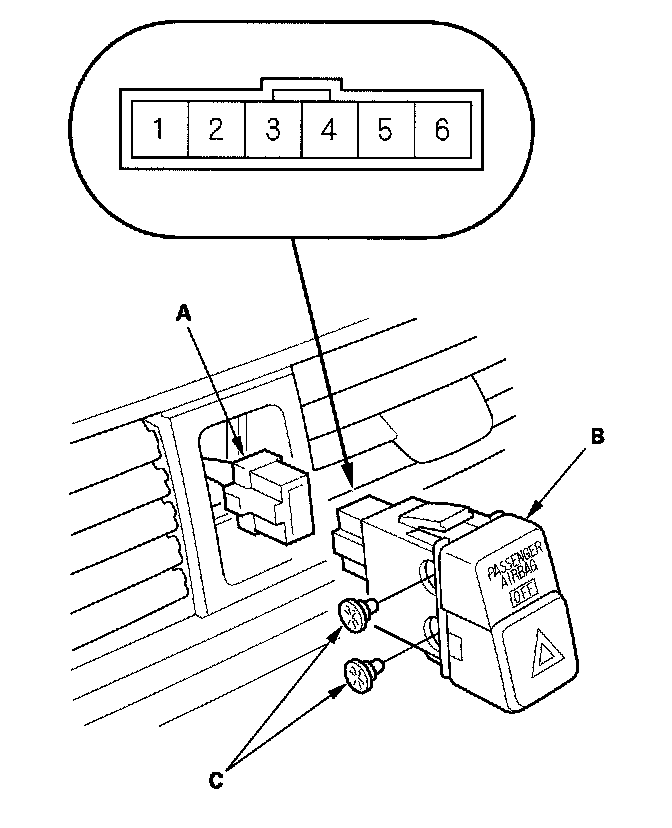 1 2 3 4 5 6

A

B

PASSENGER AIRBAG OFF

C