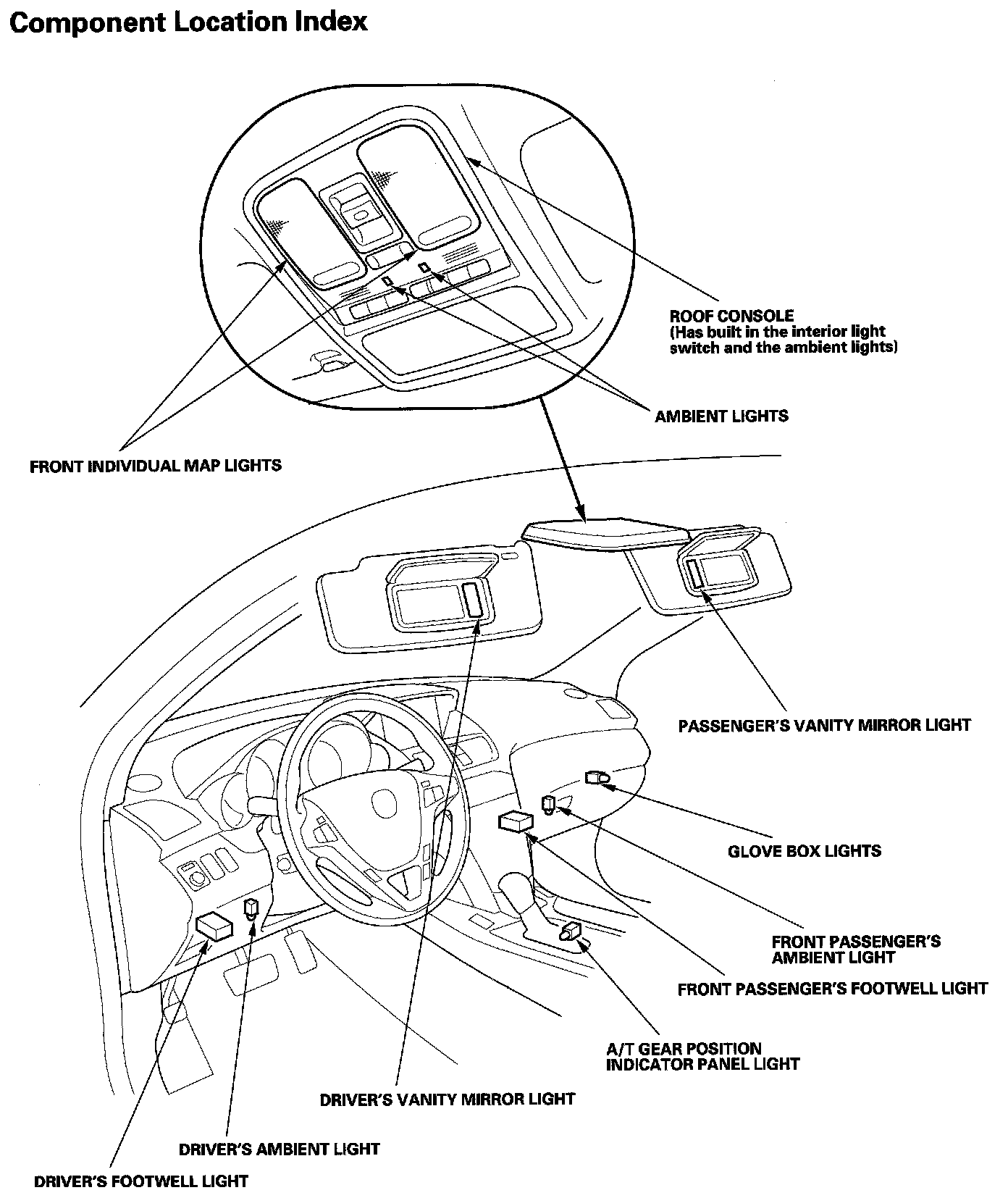 Component Location Index

ROOF CONSOLE
(Has built in the interior light switch and the ambient lights)

AMBIENT LIGHTS

FRONT INDIVIDUAL MAP LIGHTS

PASSENGER'S VANITY MIRROR LIGHT

GLOVE BOX LIGHTS

FRONT PASSENGER'S AMBIENT LIGHT

FRONT PASSENGER'S FOOTWELL LIGHT

A/T GEAR POSITION INDICATOR PANEL LIGHT

DRIVER'S VANITY MIRROR LIGHT

DRIVER'S AMBIENT LIGHT

DRIVER'S FOOTWELL LIGHT