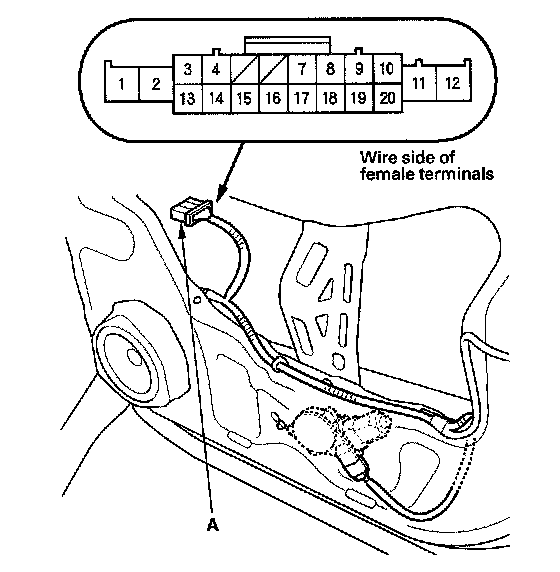 1 2 3 4 7 8 9 10 11 12
13 14 15 16 17 18 19 20

Wire side of female terminals

A